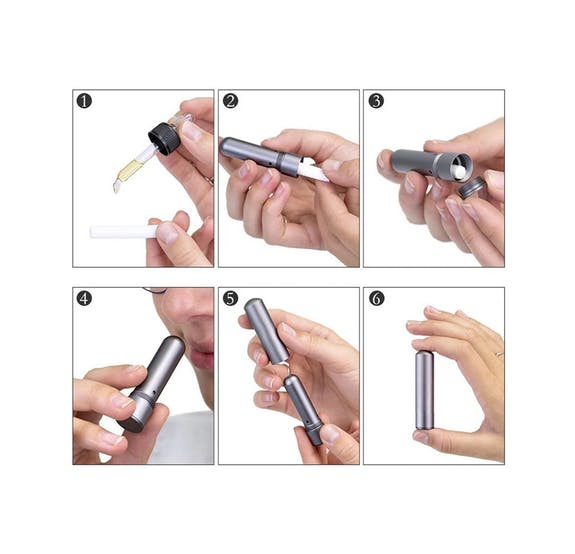 1

2

3

4

5

6